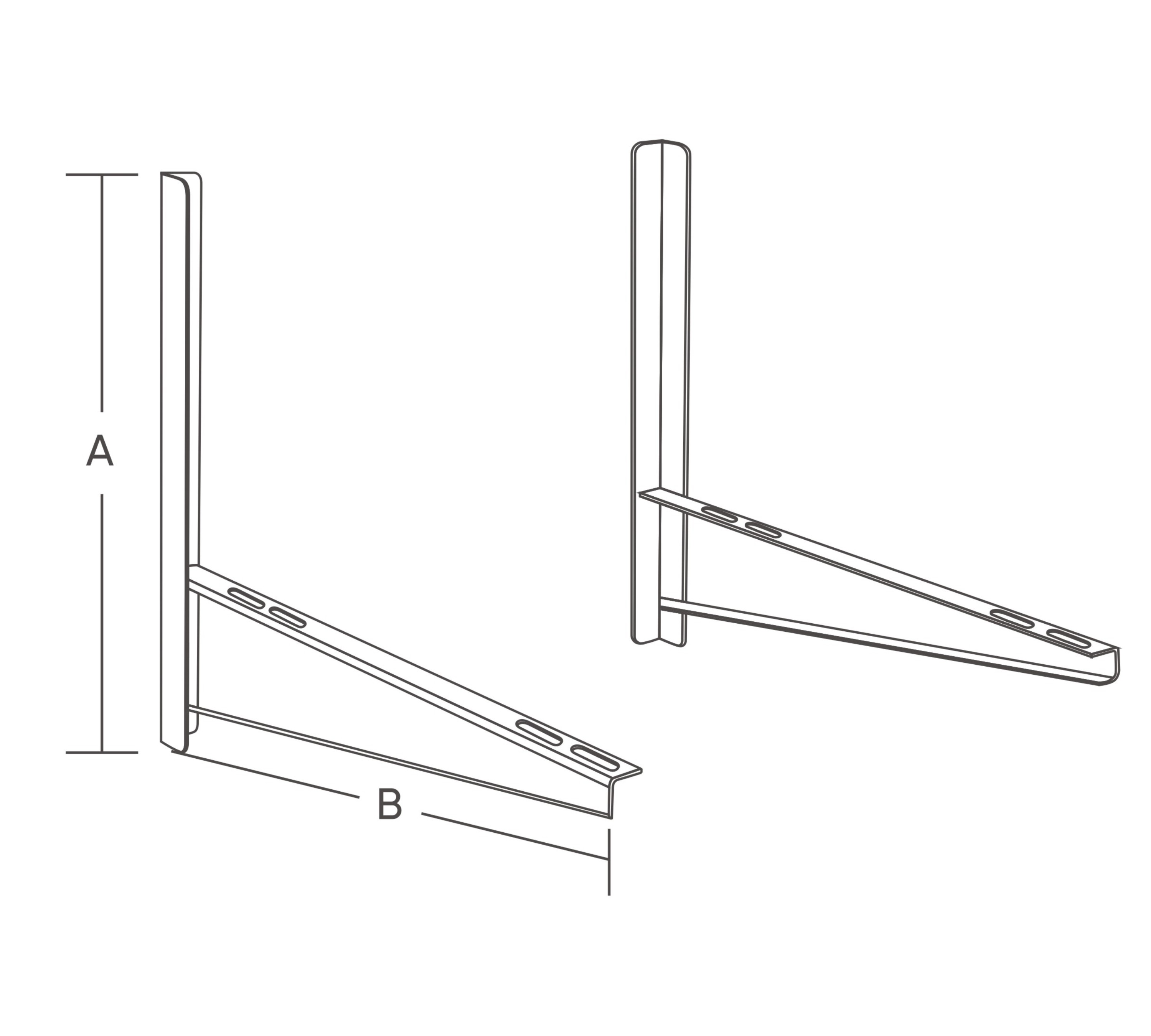 A

B